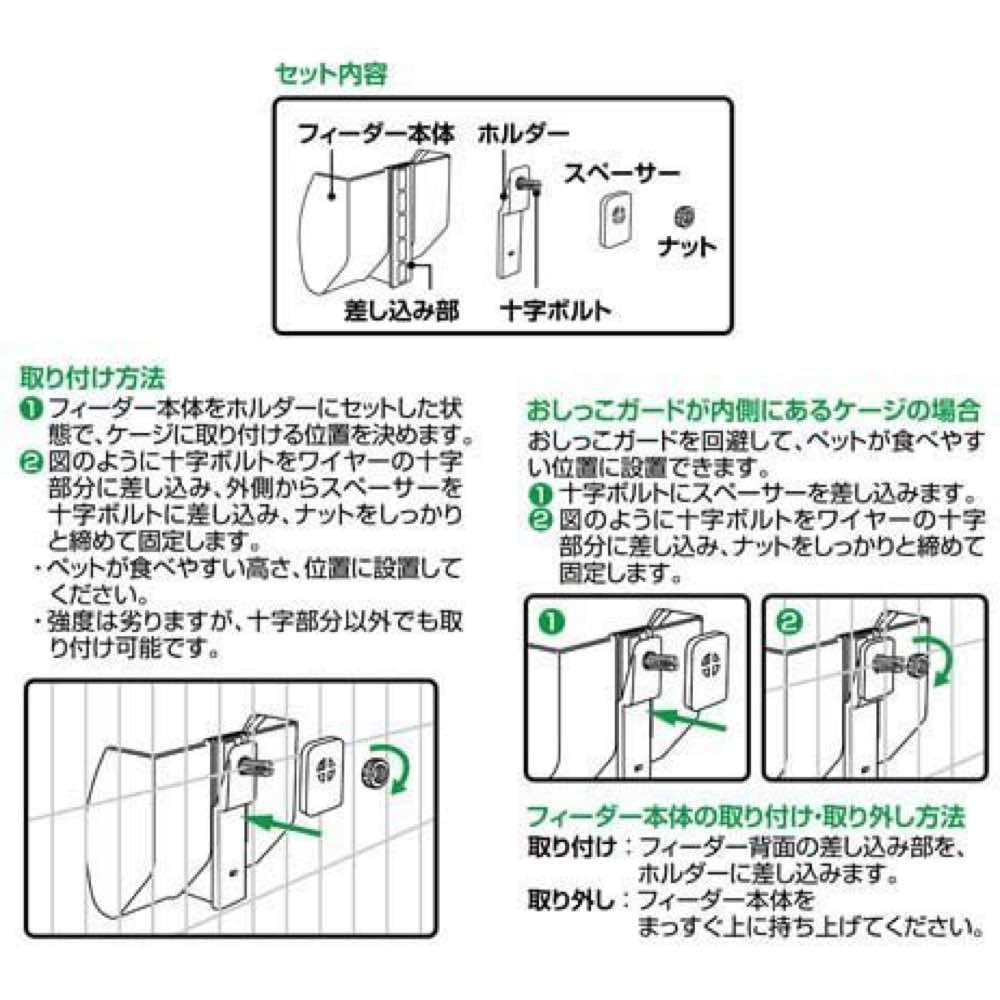 セット内容

フィーダー本体
ホルダー
スペーサー
ナット
差し込み部
十字ボルト

取り付け方法
❶ フィーダー本体をホルダーにセットした状態で、ケージに取り付ける位置を決めます。
❷ 図のように十字ボルトをワイヤーの十字部分に差し込み、外側からスペーサーを十字ボルトに差し込み、ナットをしっかりと締めて固定します。
・ペットが食べやすい高さ、位置に設置してください。
・強度は劣りますが、十字部分以外でも取り付け可能です。

おしっこガードが内側にあるケージの場合
おしっこガードを回避して、ペットが食べやすい位置に設置できます。
❶ 十字ボルトにスペーサーを差し込みます。
❷ 図のように十字ボルトをワイヤーの十字部分に差し込み、ナットをしっかりと締めて固定します。

❶
❷

フィーダー本体の取り付け・取り外し方法
取り付け：フィーダー背面の差し込み部を、ホルダーに差し込みます。
取り外し：フィーダー本体をまっすぐ上に持ち上げてください。