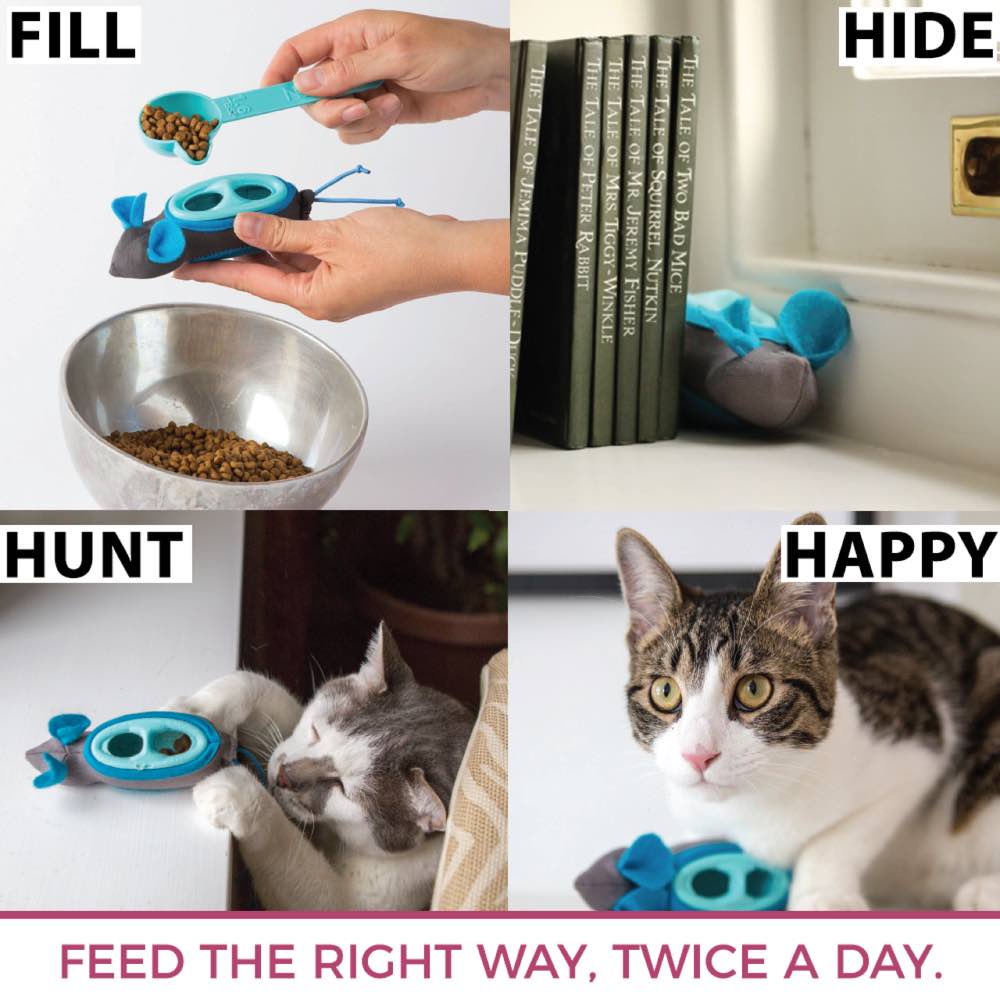 FILL

HIDE

THE TALE OF JEMIMA PUDDLE-DUCK
THE TALE OF PETER RABBIT
THE TALE OF MRS TIGGY-WINKLE
THE TALE OF MR JEREMY FISHER
THE TALE OF SQUIRREL NUTKIN
THE TALE OF TWO BAD MICE

HUNT

HAPPY

FEED THE RIGHT WAY, TWICE A DAY.