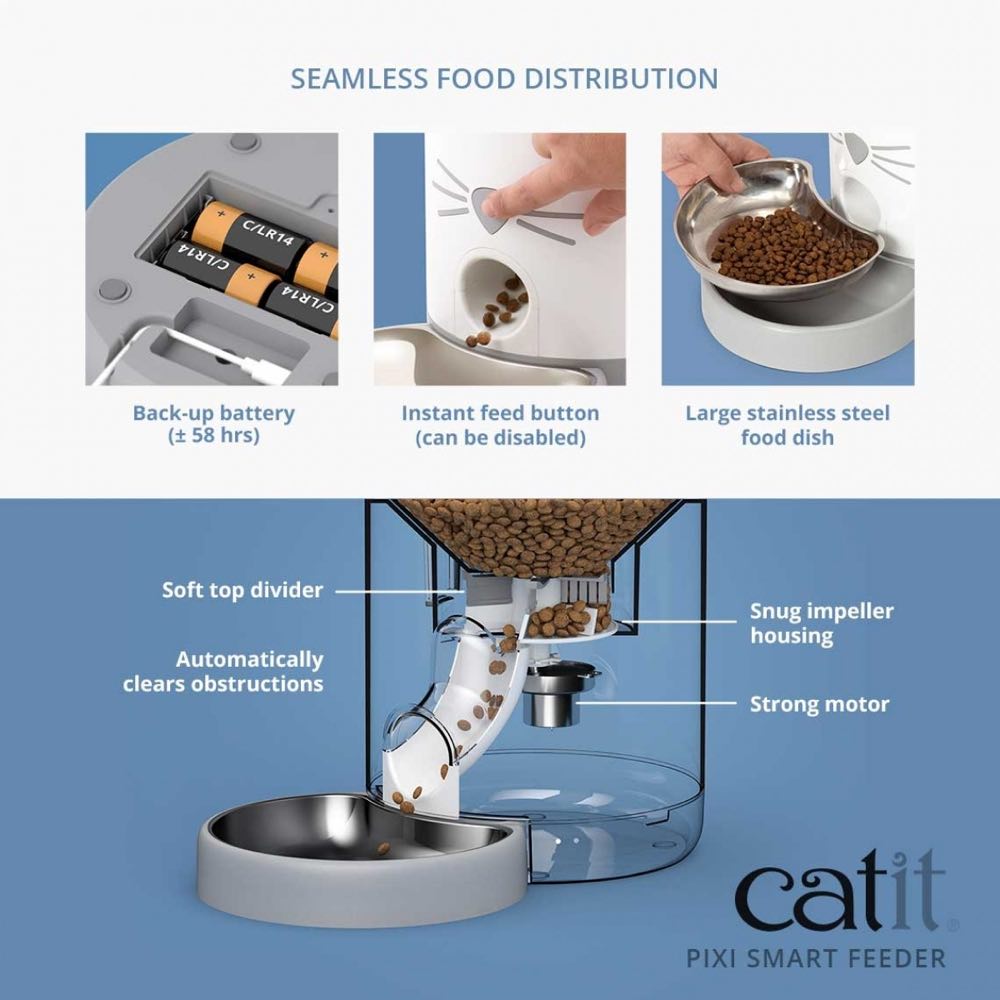 SEAMLESS FOOD DISTRIBUTION

C/LR14
C/LR14
C/LR14

Back-up battery (± 58 hrs)

Instant feed button (can be disabled)

Large stainless steel food dish

Soft top divider

Automatically clears obstructions

Snug impeller housing

Strong motor

catit®
PIXI SMART FEEDER