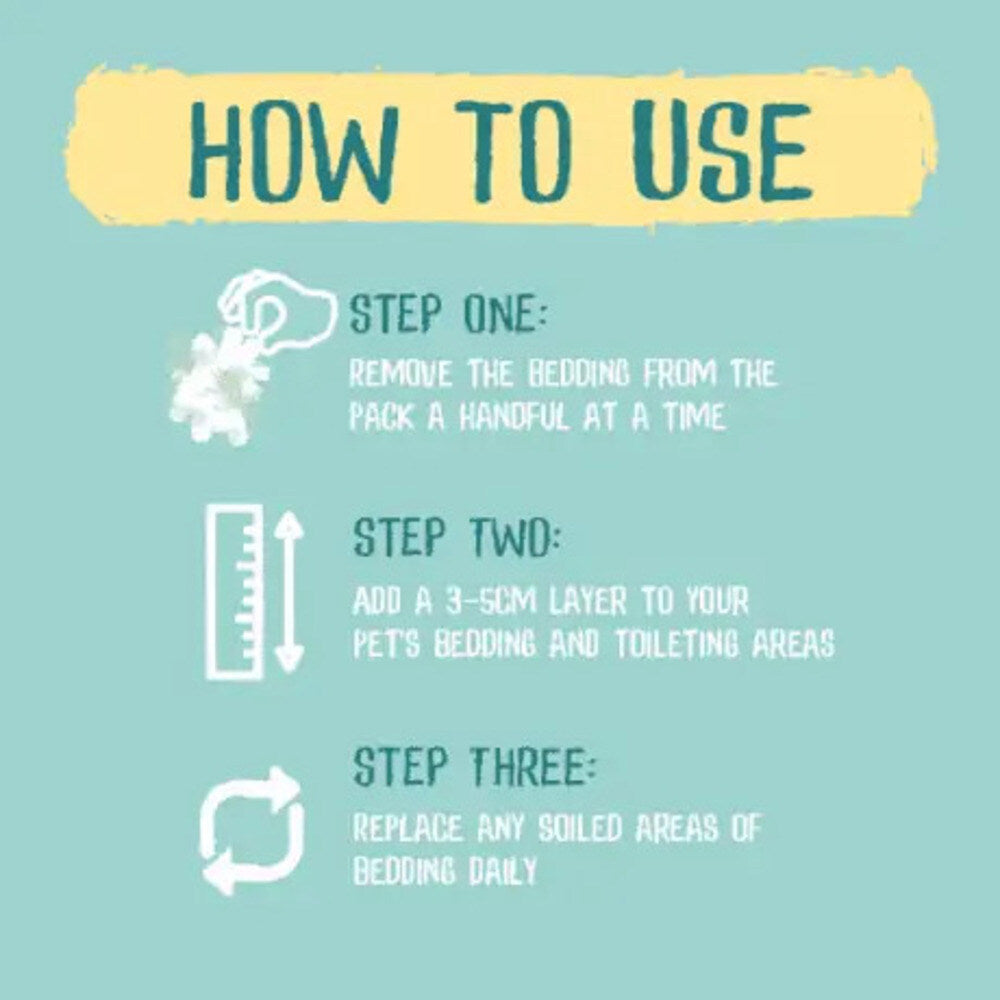 HOW TO USE

STEP ONE:
REMOVE THE BEDDING FROM THE PACK A HANDFUL AT A TIME

STEP TWO:
ADD A 3-5CM LAYER TO YOUR PET'S BEDDING AND TOILETING AREAS

STEP THREE:
REPLACE ANY SOILED AREAS OF BEDDING DAILY