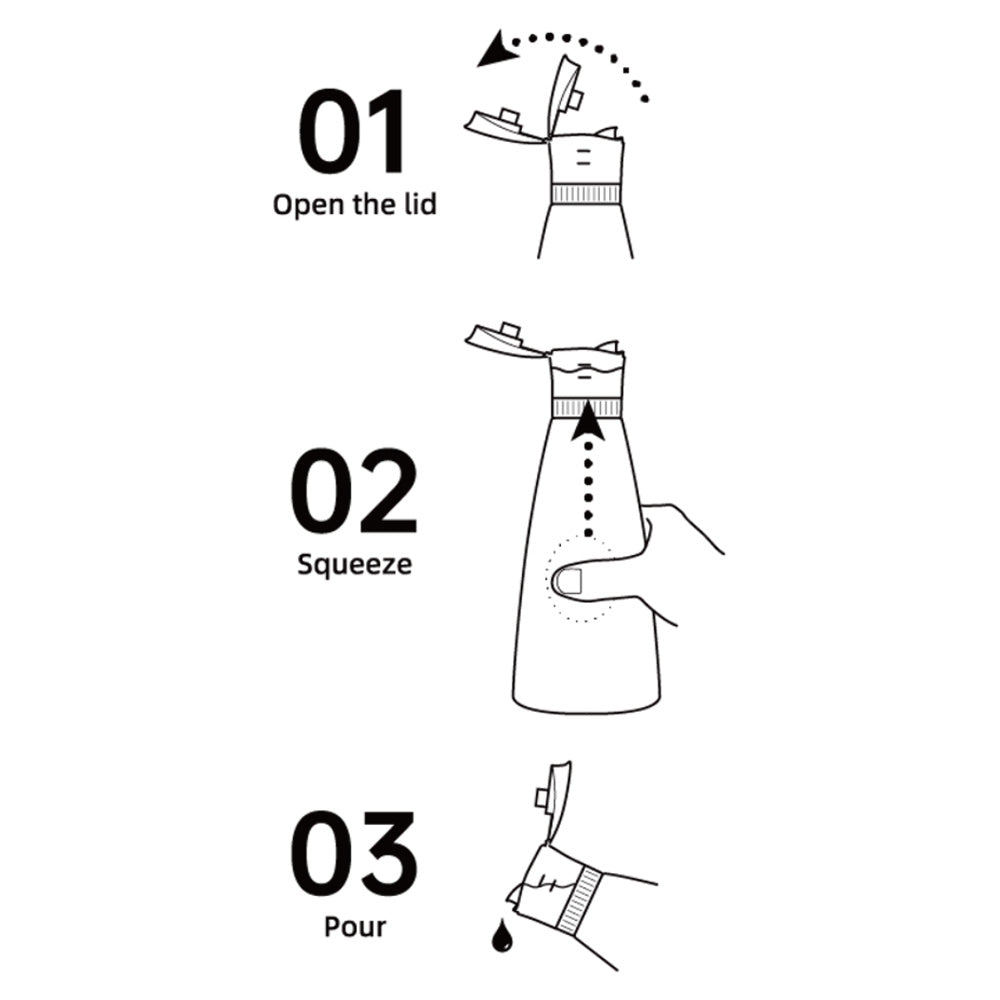 01
Open the lid

02
Squeeze

03
Pour