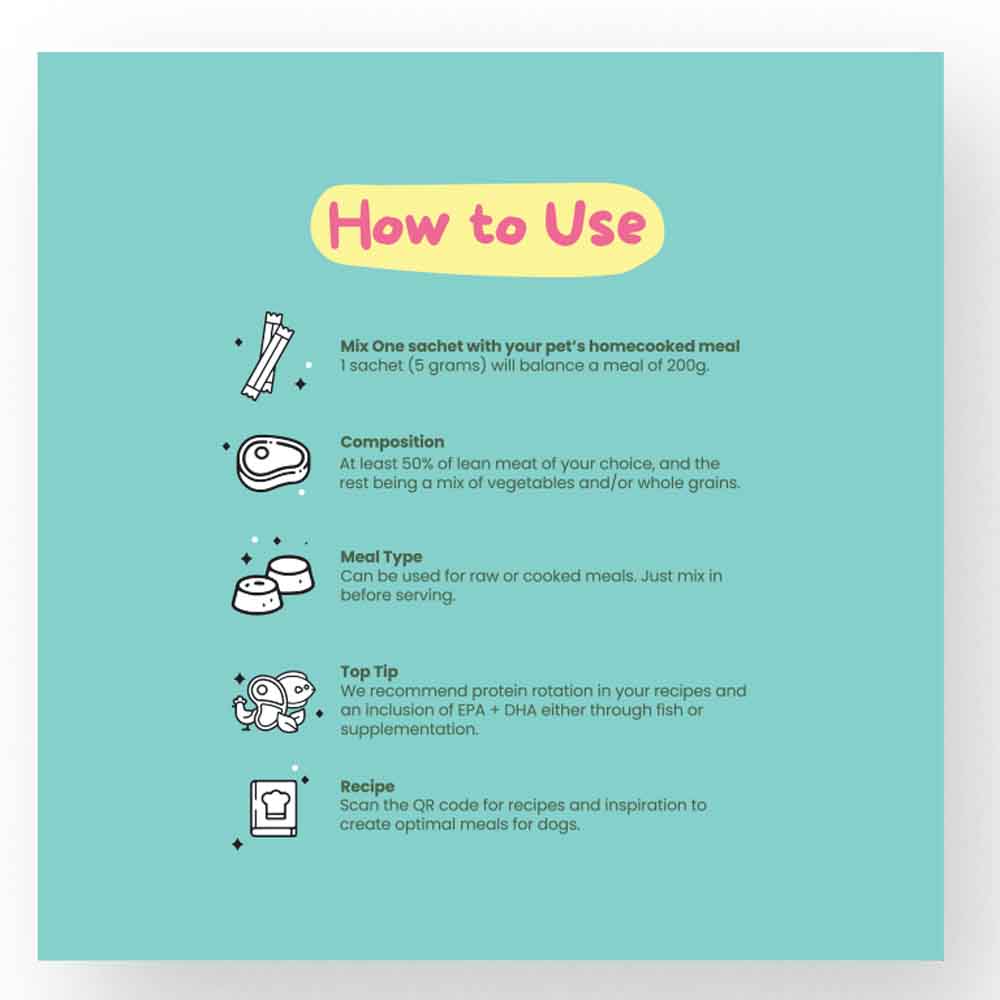 How to Use

Mix One sachet with your pet's homecooked meal
1 sachet (5 grams) will balance a meal of 200g.

Composition
At least 50% of lean meat of your choice, and the rest being a mix of vegetables and/or whole grains.

Meal Type
Can be used for raw or cooked meals. Just mix in before serving.

Top Tip
We recommend protein rotation in your recipes and an inclusion of EPA + DHA either through fish or supplementation.

Recipe
Scan the QR code for recipes and inspiration to create optimal meals for dogs.