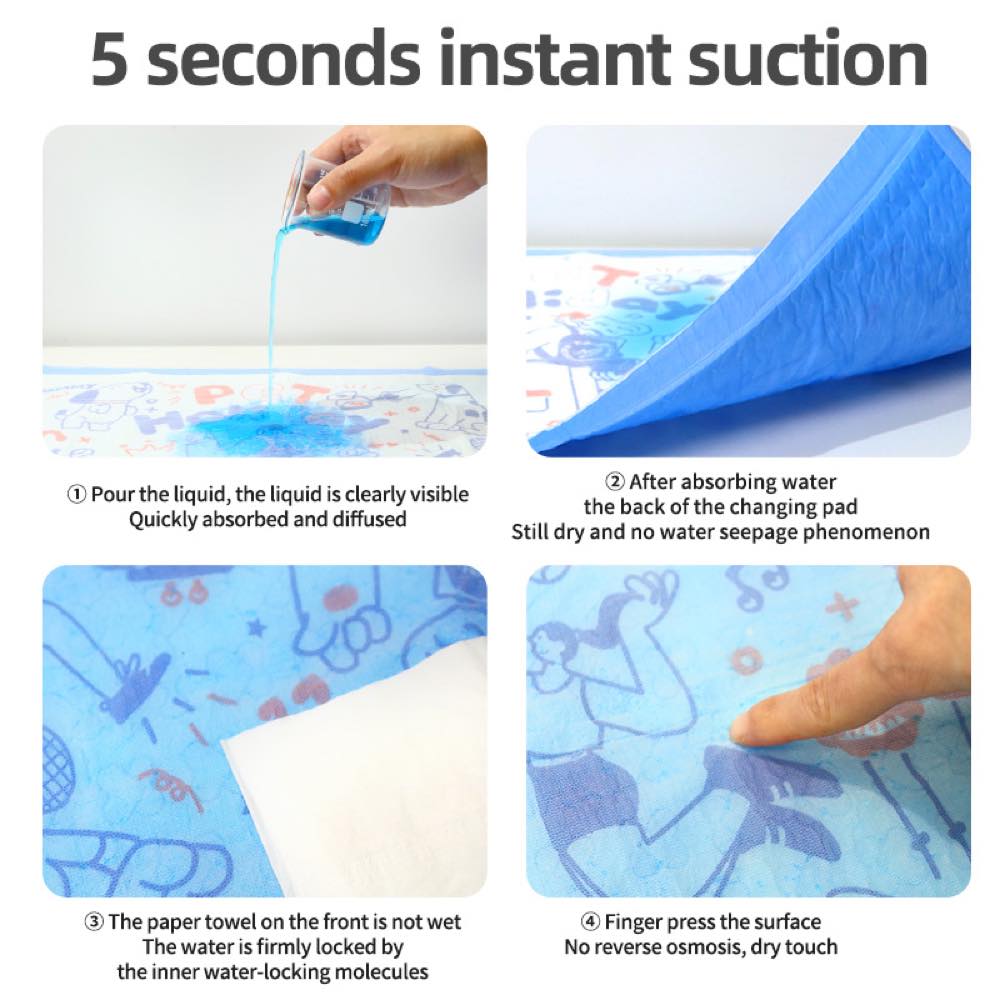 5 seconds instant suction

① Pour the liquid, the liquid is clearly visible
Quickly absorbed and diffused

② After absorbing water
the back of the changing pad
Still dry and no water seepage phenomenon

③ The paper towel on the front is not wet
The water is firmly locked by
the inner water-locking molecules

④ Finger press the surface
No reverse osmosis, dry touch