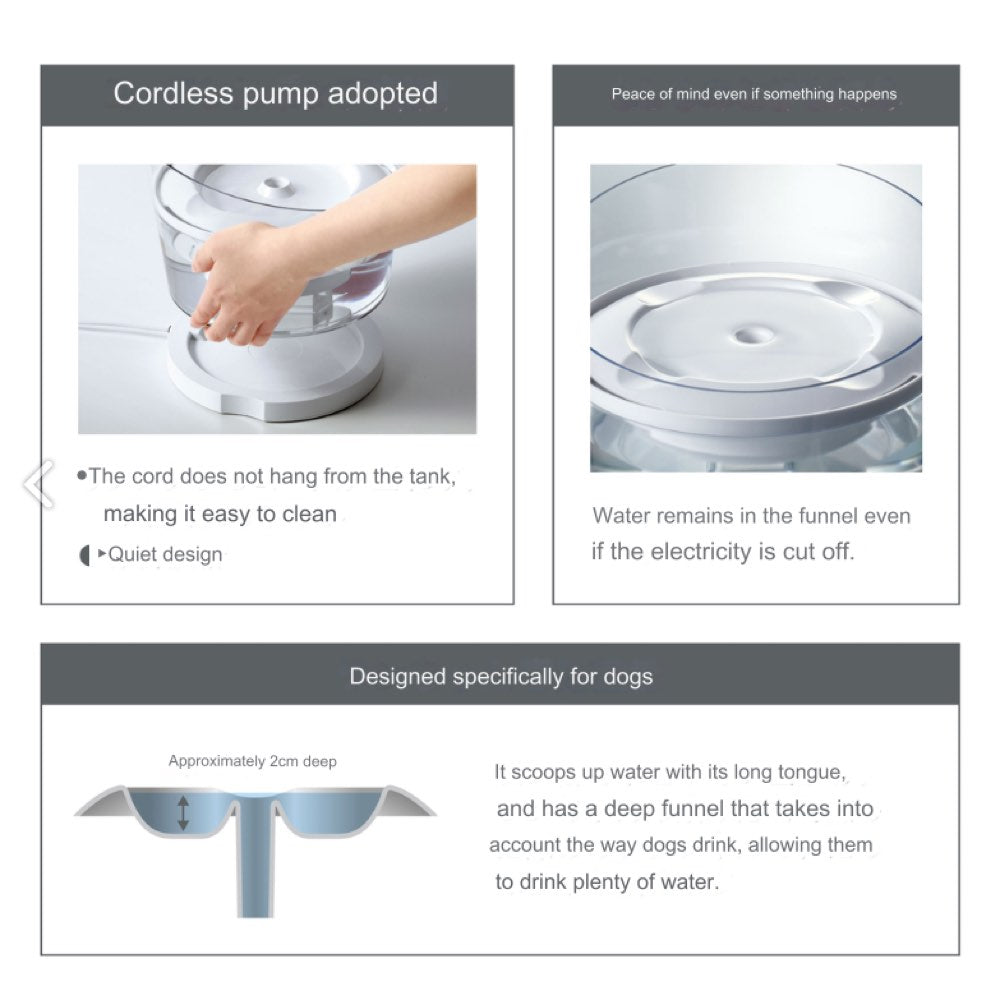 Cordless pump adopted

•The cord does not hang from the tank, making it easy to clean

▸Quiet design

Peace of mind even if something happens

Water remains in the funnel even if the electricity is cut off.

Designed specifically for dogs

Approximately 2cm deep

It scoops up water with its long tongue, and has a deep funnel that takes into account the way dogs drink, allowing them to drink plenty of water.