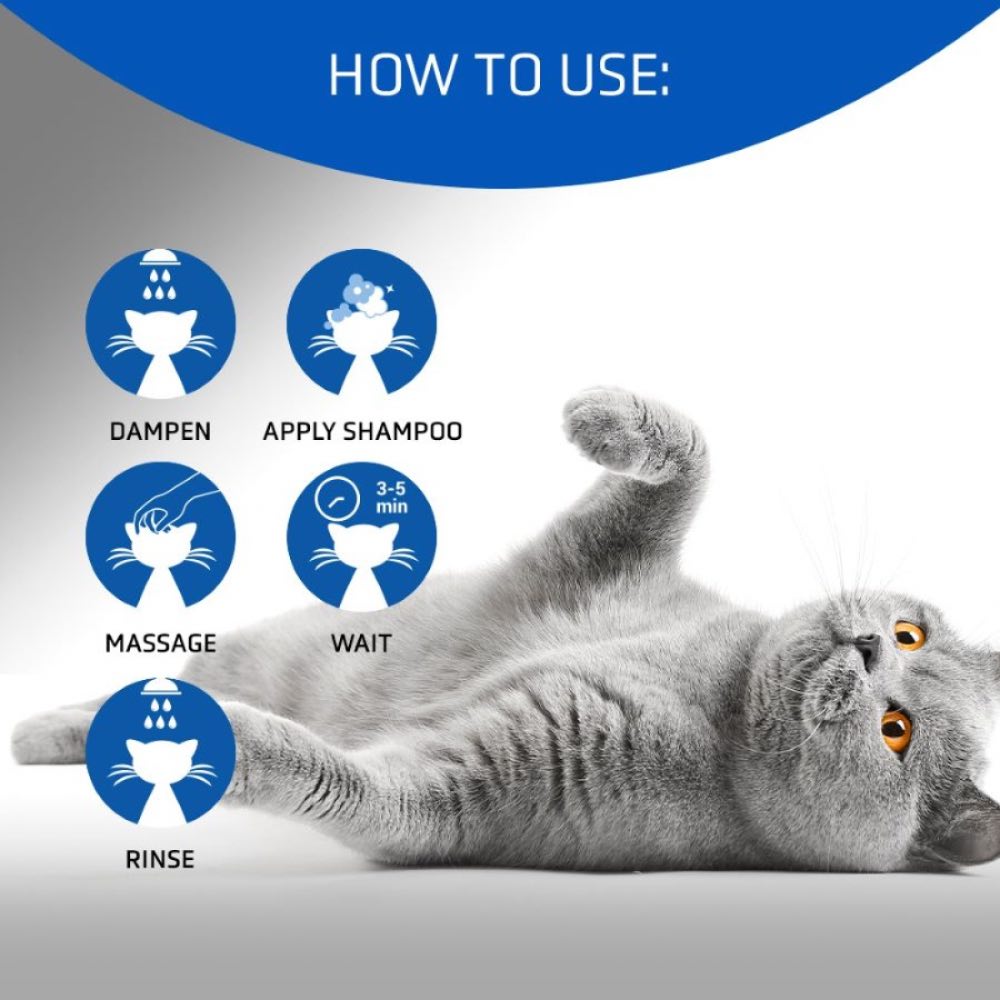 HOW TO USE:

DAMPEN

APPLY SHAMPOO

MASSAGE

3-5 min

WAIT

RINSE