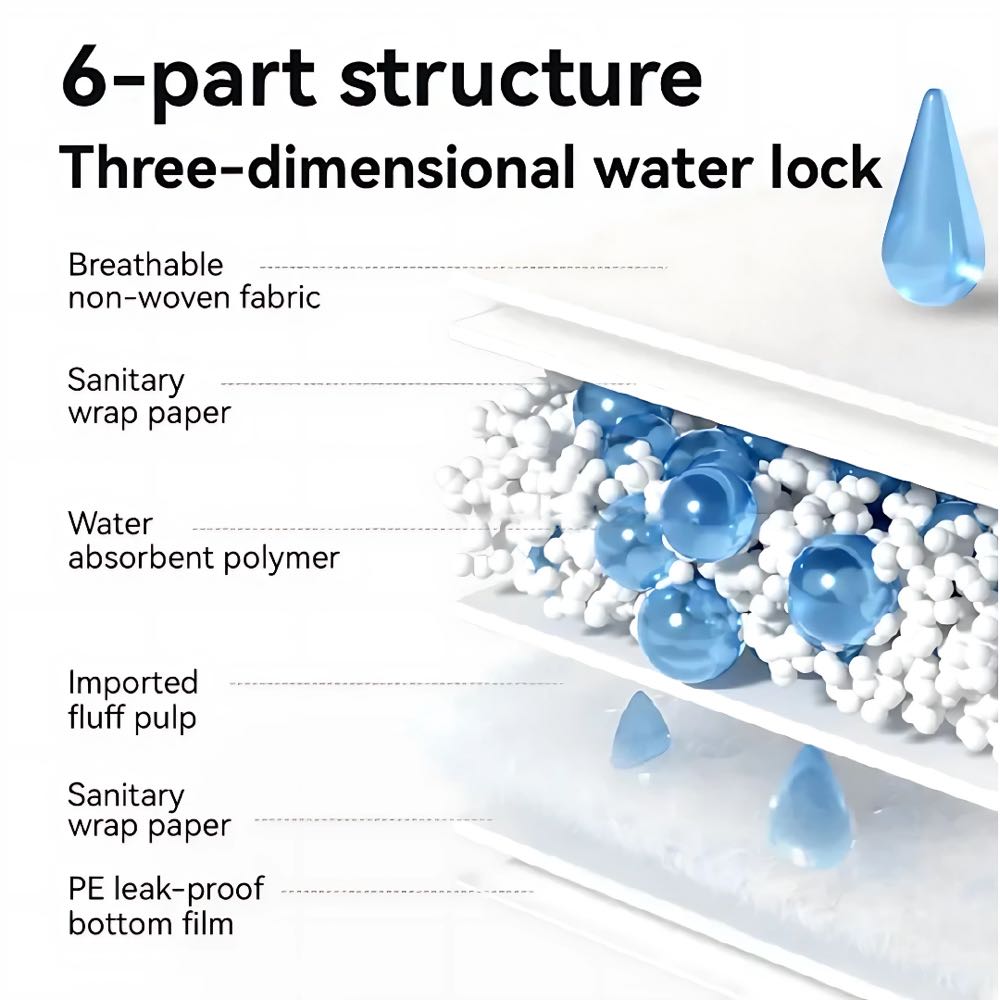 6-part structure
Three-dimensional water lock

Breathable non-woven fabric

Sanitary wrap paper

Water absorbent polymer

Imported fluff pulp

Sanitary wrap paper

PE leak-proof bottom film